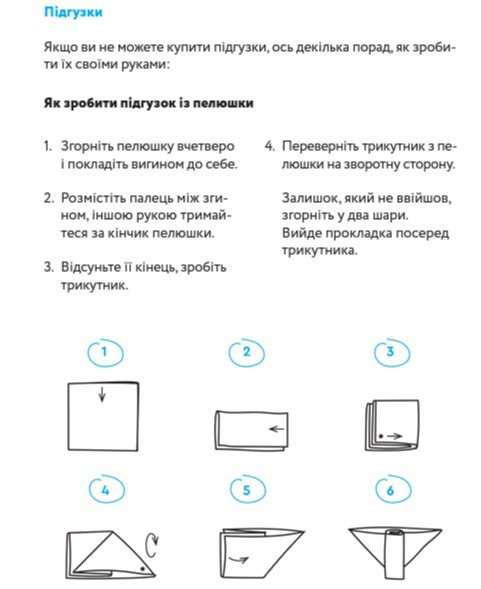 Підгузки

Якщо ви не можете купити підгузки, ось декілька порад, як зробити їх своїми руками:

Як зробити підгузок із пелюшки

1. Згорніть пелюшку вчетверо і покладіть вигином до себе.

2. Розмістіть палець між згином, іншою рукою тримайтеся за кінчик пелюшки.

3. Відсуньте її кінець, зробіть трикутник.

4. Переверніть трикутник з пелюшки на зворотну сторону.

Залишок, який не ввійшов, згорніть у два шари. Вийде прокладка посеред трикутника.

1

2

3

4

5

6